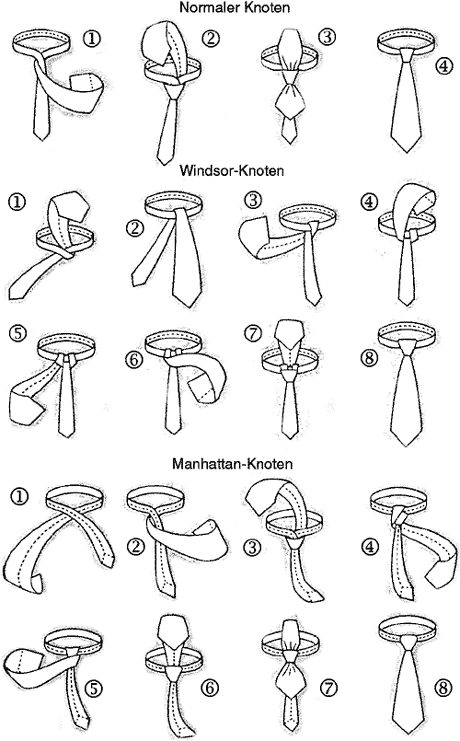 Normaler Knoten

① ② ③ ④

Windsor-Knoten

① ② ③ ④

⑤ ⑥ ⑦ ⑧

Manhattan-Knoten

① ② ③ ④

⑤ ⑥ ⑦ ⑧